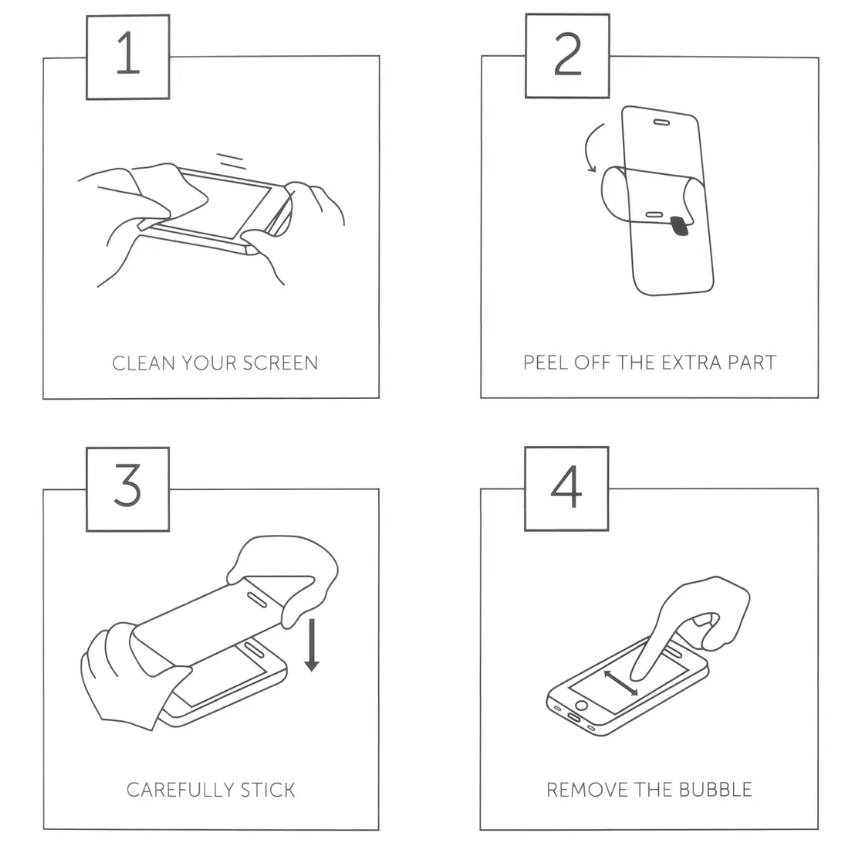 1

CLEAN YOUR SCREEN

2

PEEL OFF THE EXTRA PART

3

CAREFULLY STICK

4

REMOVE THE BUBBLE